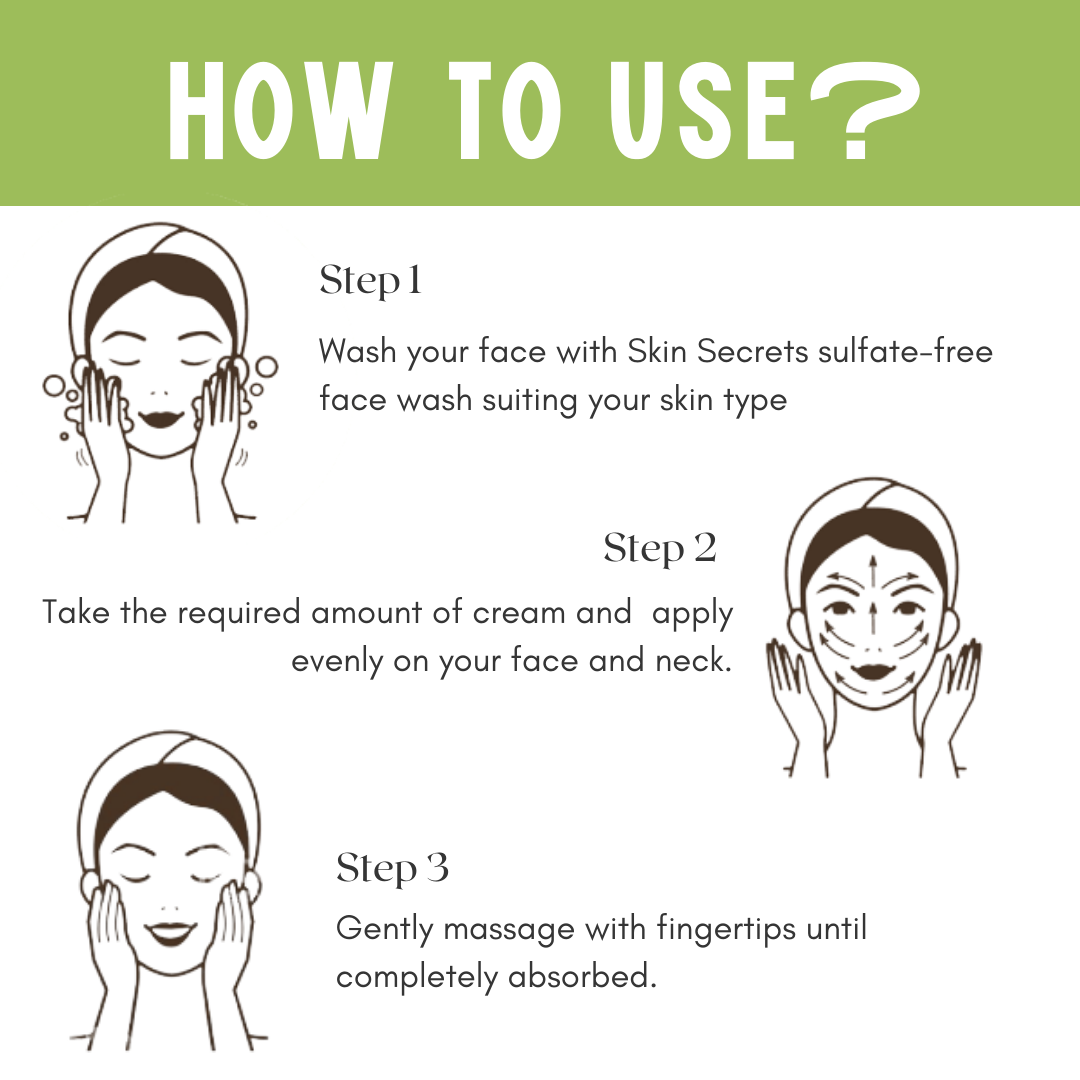 HOW TO USE?

Step 1

Wash your face with Skin Secrets sulfate-free face wash suiting your skin type

Step 2

Take the required amount of cream and apply evenly on your face and neck.

Step 3

Gently massage with fingertips until completely absorbed.