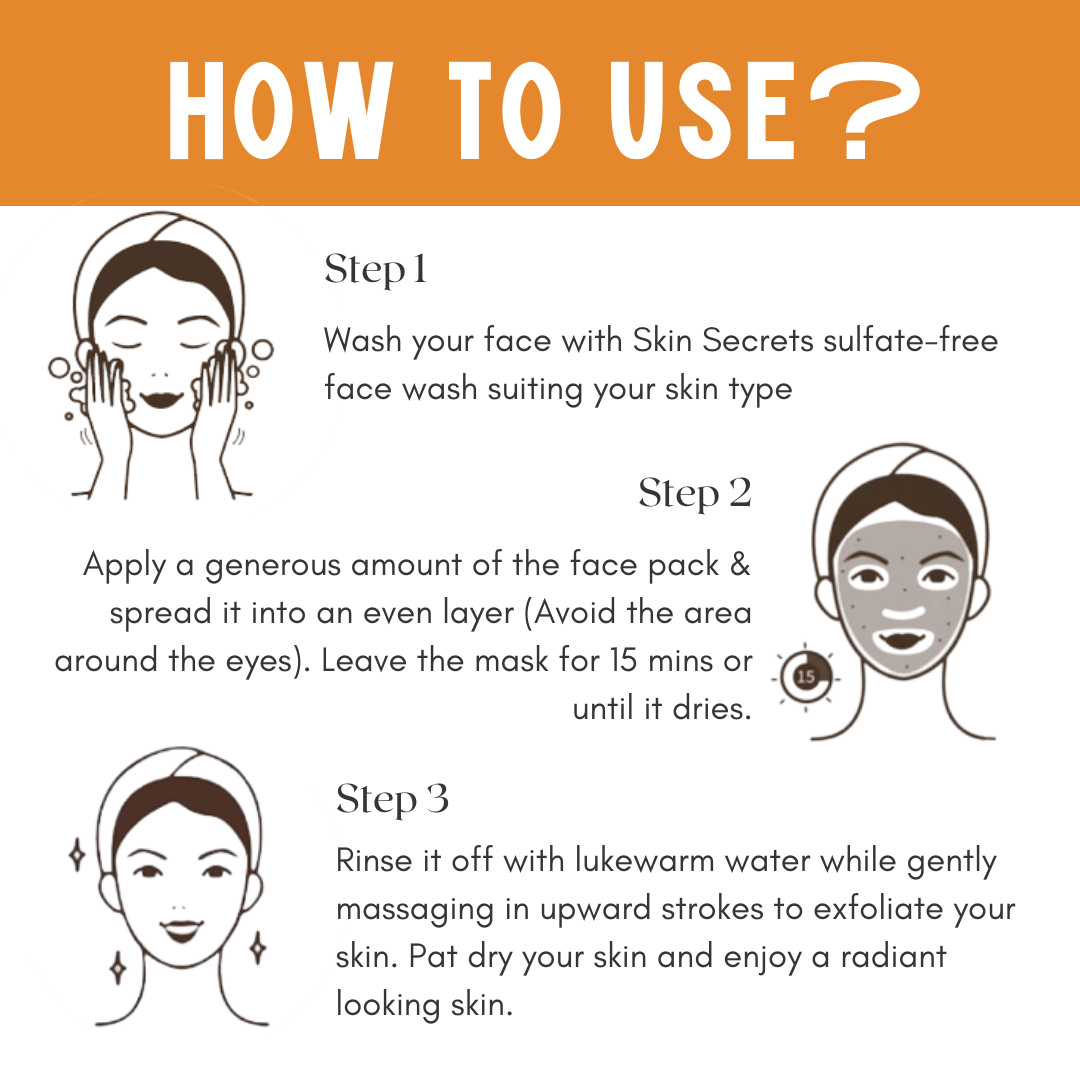 HOW TO USE?

Step 1

Wash your face with Skin Secrets sulfate-free face wash suiting your skin type

Step 2

Apply a generous amount of the face pack & spread it into an even layer (Avoid the area around the eyes). Leave the mask for 15 mins or until it dries.

15

Step 3

Rinse it off with lukewarm water while gently massaging in upward strokes to exfoliate your skin. Pat dry your skin and enjoy a radiant looking skin.