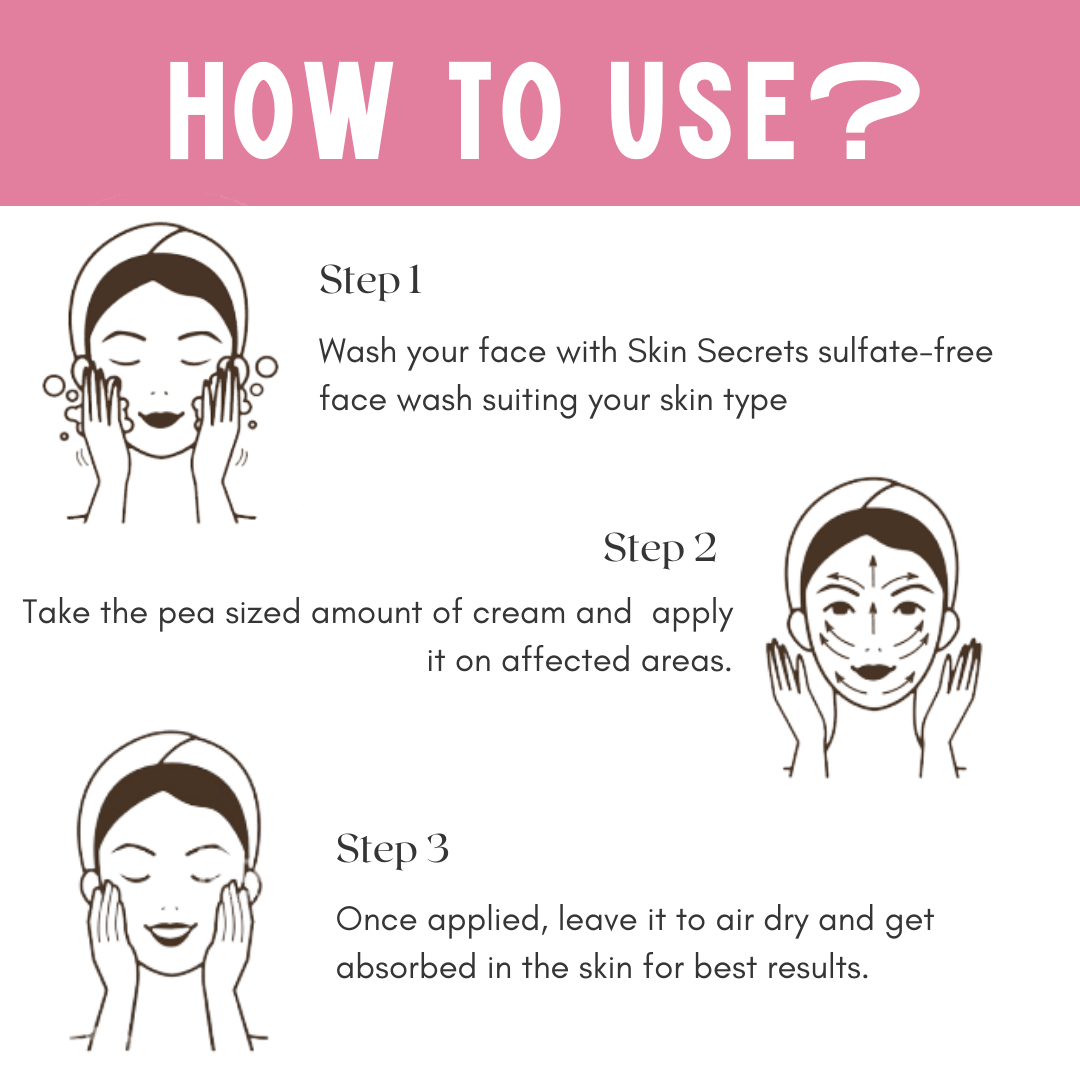 HOW TO USE?

Step 1

Wash your face with Skin Secrets sulfate-free face wash suiting your skin type

Step 2

Take the pea sized amount of cream and apply it on affected areas.

Step 3

Once applied, leave it to air dry and get absorbed in the skin for best results.